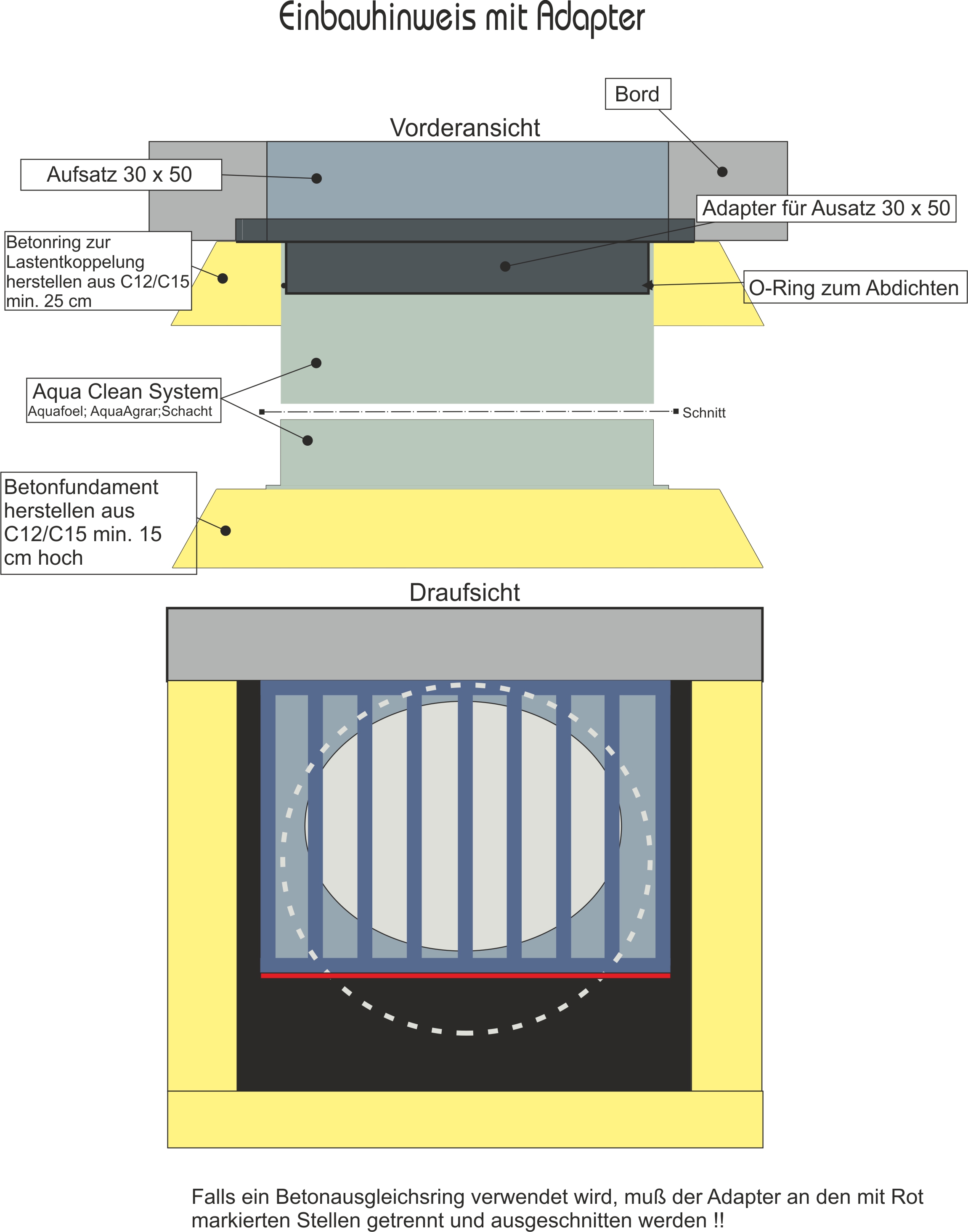 Einbauhinweis mit Adapter

Bord

Vorderansicht

Aufsatz 30 x 50

Adapter für Ausatz 30 x 50

Betonring zur Lastentkoppelung herstellen aus C12/C15 min. 25 cm

O-Ring zum Abdichten

Aqua Clean System
Aquafoel; AquaAgrar;Schacht

Schnitt

Betonfundament herstellen aus C12/C15 min. 15 cm hoch

Draufsicht

Falls ein Betonausgleichsring verwendet wird, muß der Adapter an den mit Rot markierten Stellen getrennt und ausgeschnitten werden !!